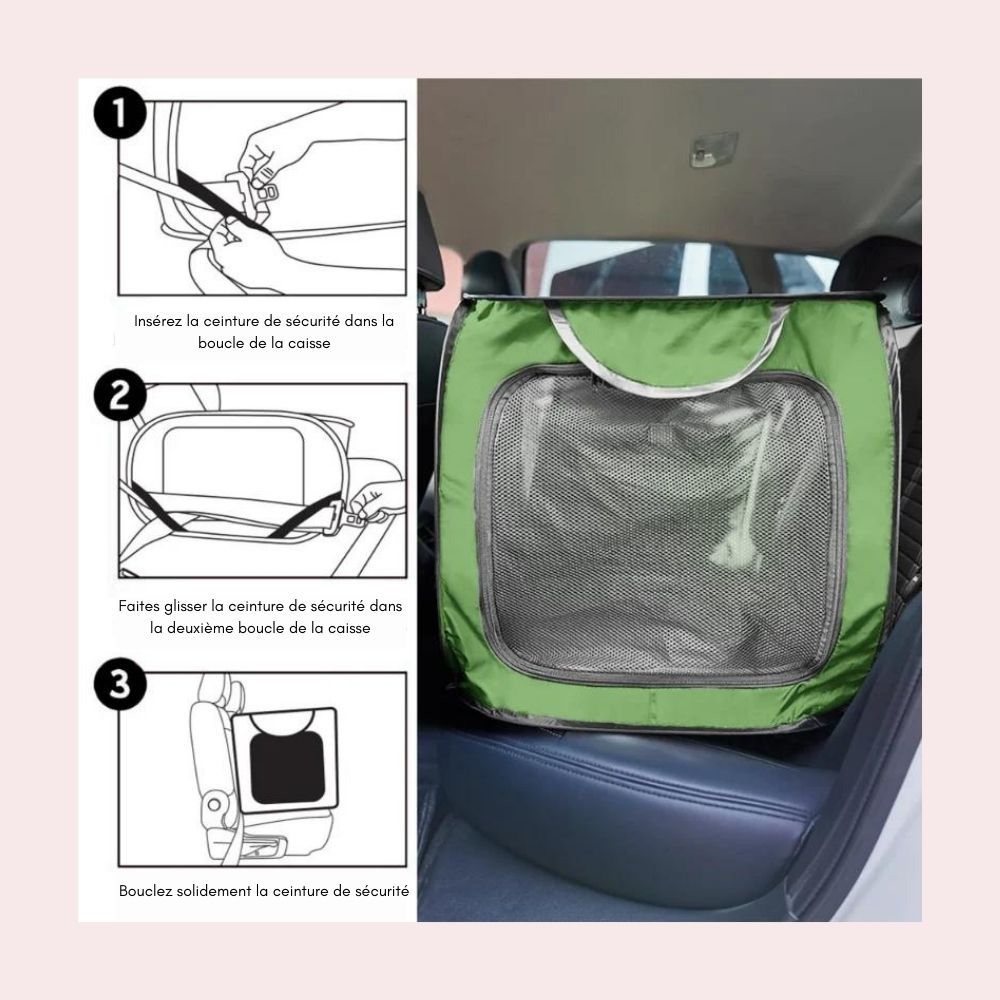 1

Insérez la ceinture de sécurité dans la boucle de la caisse

2

Faites glisser la ceinture de sécurité dans la deuxième boucle de la caisse

3

Bouclez solidement la ceinture de sécurité