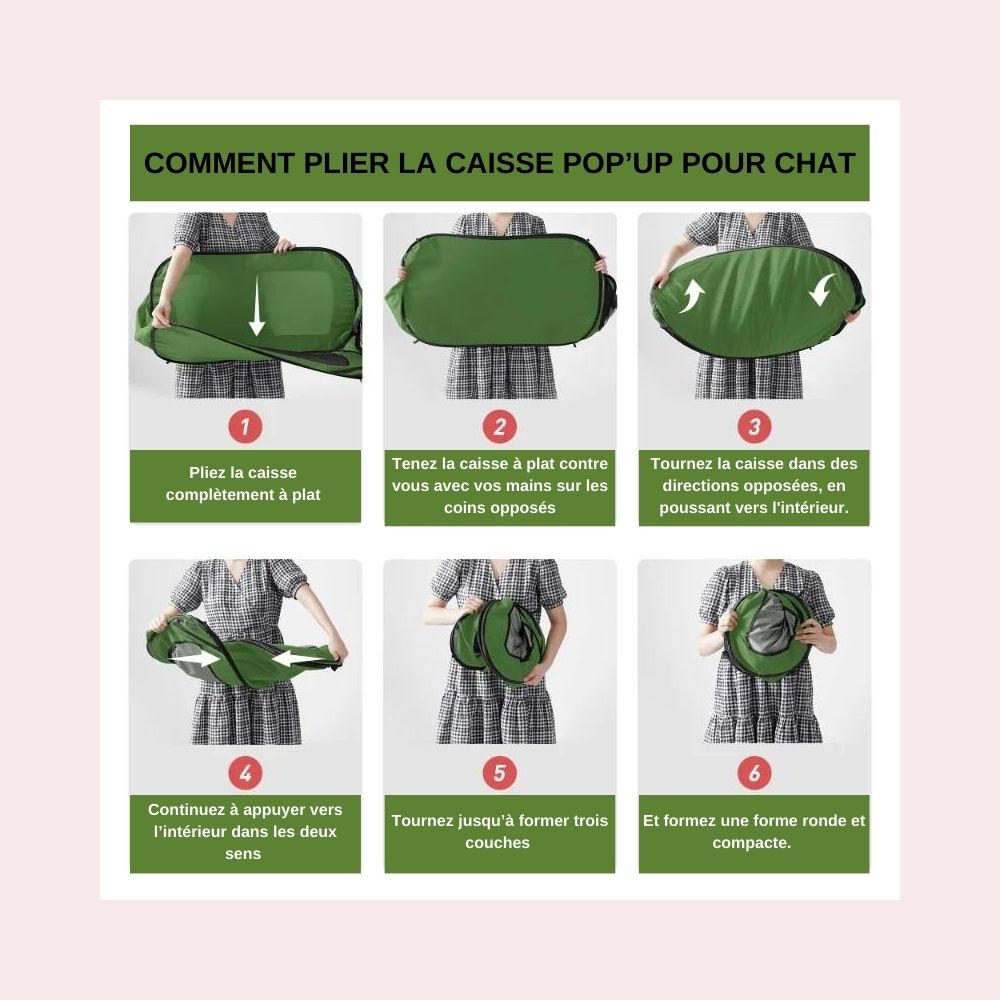 COMMENT PLIER LA CAISSE POP'UP POUR CHAT

1

Pliez la caisse complètement à plat

2

Tenez la caisse à plat contre vous avec vos mains sur les coins opposés

3

Tournez la caisse dans des directions opposées, en poussant vers l'intérieur.

4

Continuez à appuyer vers l'intérieur dans les deux sens

5

Tournez jusqu'à former trois couches

6

Et formez une forme ronde et compacte.